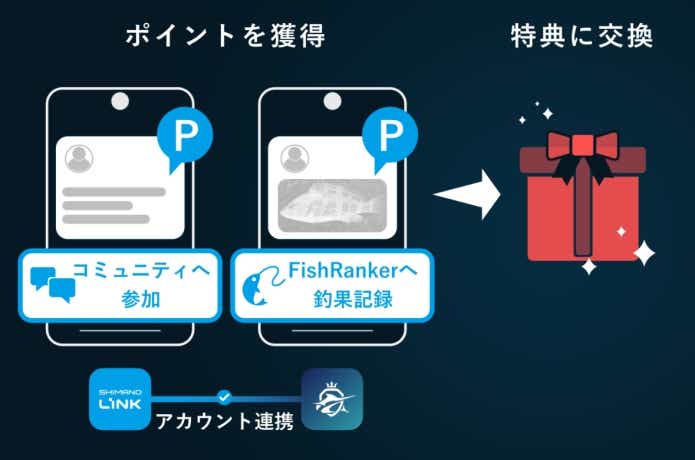 ポイントを獲得

特典に交換

P

P

コミュニティへ参加

FishRankerへ釣果記録

SHIMANO LINK

アカウント連携