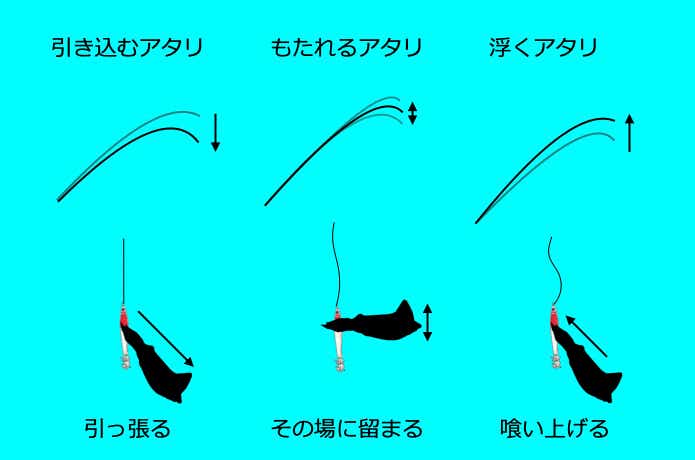 引き込むアタリ

もたれるアタリ

浮くアタリ

引っ張る

その場に留まる

喰い上げる