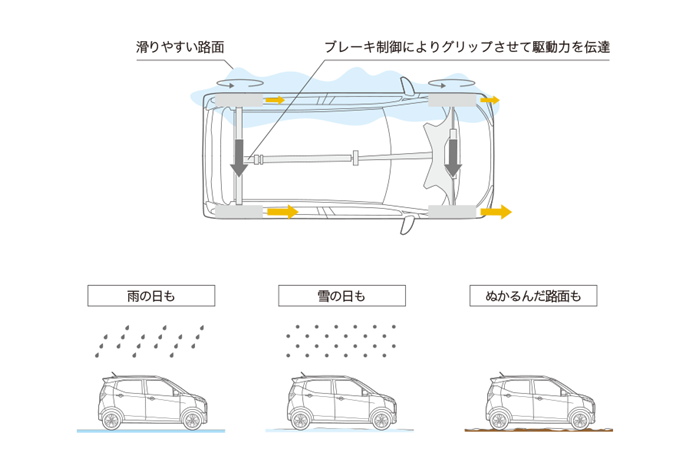 滑りやすい路面

ブレーキ制御によりグリップさせて駆動力を伝達

雨の日も

雪の日も

ぬかるんだ路面も