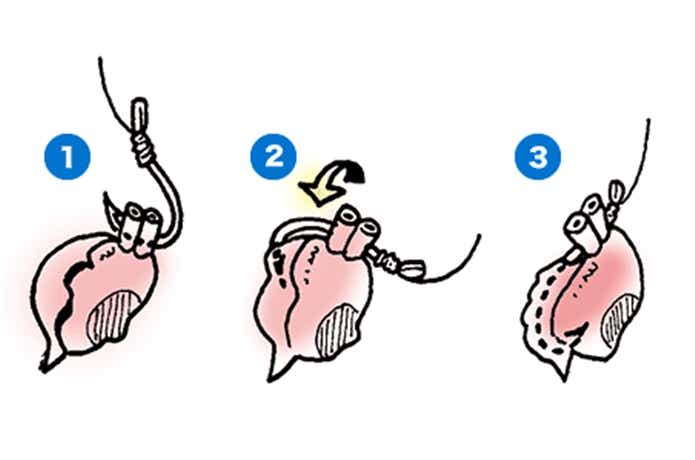 1

2

3