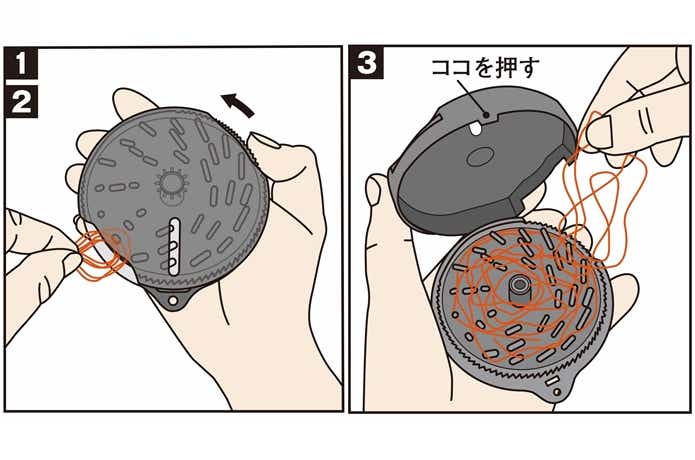 1
2

3
ココを押す