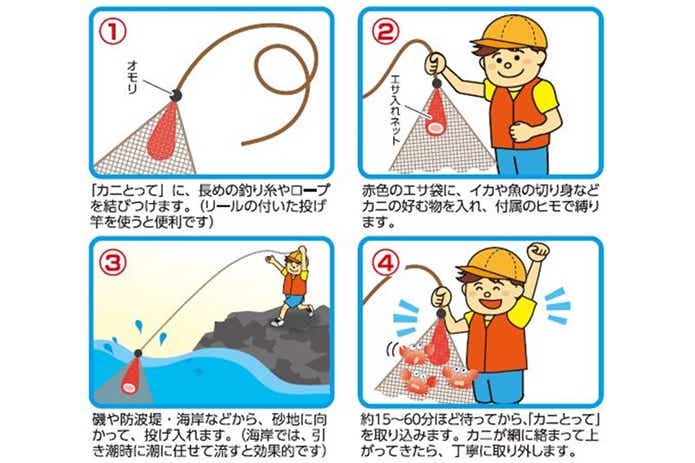 ①

オモリ

「カニとって」に、長めの釣り糸やロープを結びつけます。(リールの付いた投げ竿を使うと便利です)

②

エサ入れネット

赤色のエサ袋に、イカや魚の切り身などカニの好む物を入れ、付属のヒモで縛ります。

③

磯や防波堤・海岸などから、砂地に向かって、投げ入れます。(海岸では、引き潮時に潮に任せて流すと効果的です)

④

約15～60分ほど待ってから、「カニとって」を取り込みます。カニが網に絡まって上がってきたら、丁寧に取り外します。